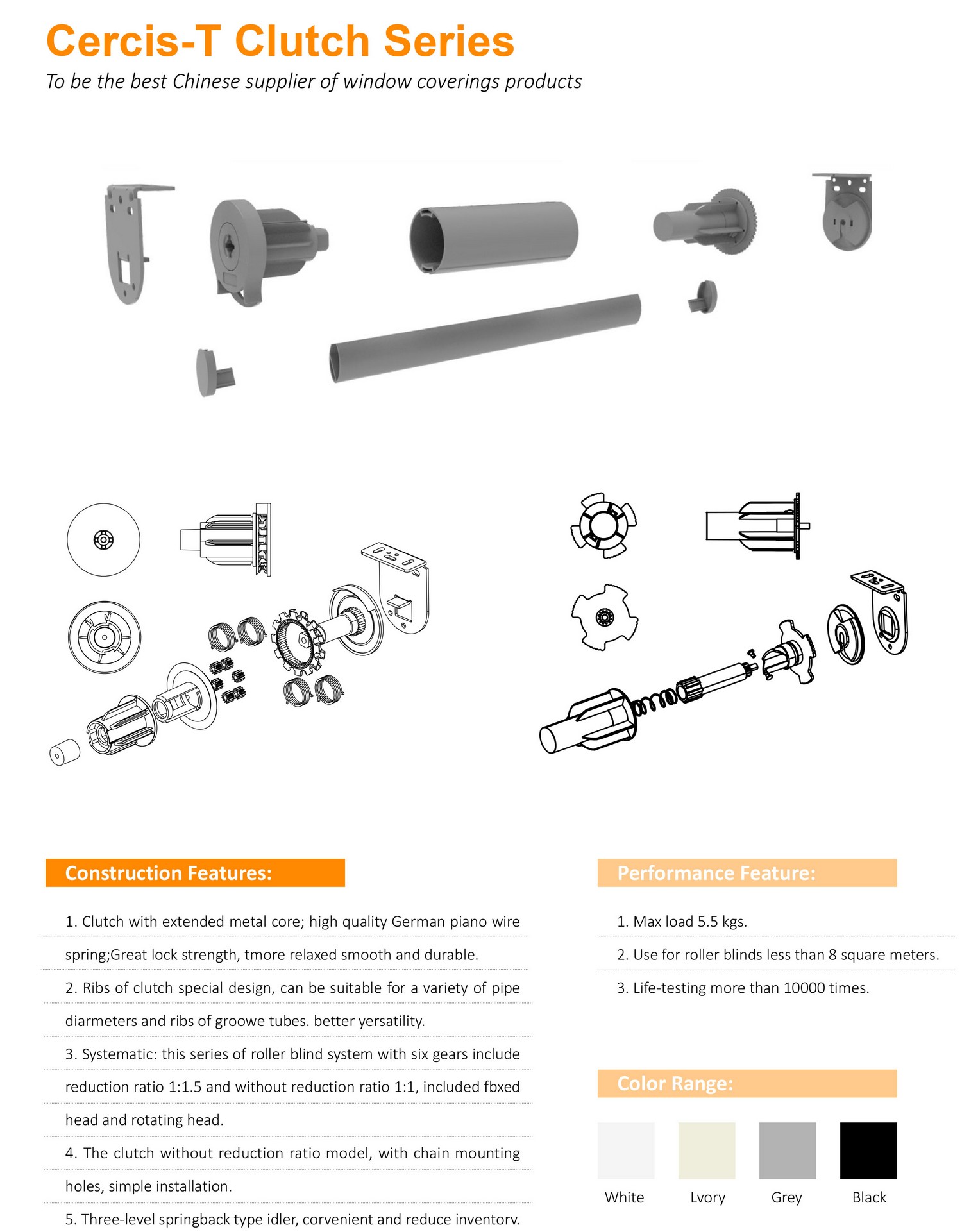 Cercis-T Clutch Series

To be the best Chinese supplier of window coverings products

Construction Features:

1. Clutch with extended metal core; high quality German piano wire spring;Great lock strength, tmore relaxed smooth and durable.

2. Ribs of clutch special design, can be suitable for a variety of pipe diarmeters and ribs of groowe tubes. better yersatility.

3. Systematic: this series of roller blind system with six gears include reduction ratio 1:1.5 and without reduction ratio 1:1, included fbxed head and rotating head.

4. The clutch without reduction ratio model, with chain mounting holes, simple installation.

5. Three-level springback type idler, corvenient and reduce inventorv.

Performance Feature:

1. Max load 5.5 kgs.

2. Use for roller blinds less than 8 square meters.

3. Life-testing more than 10000 times.

Color Range:

White Lvory Grey Black