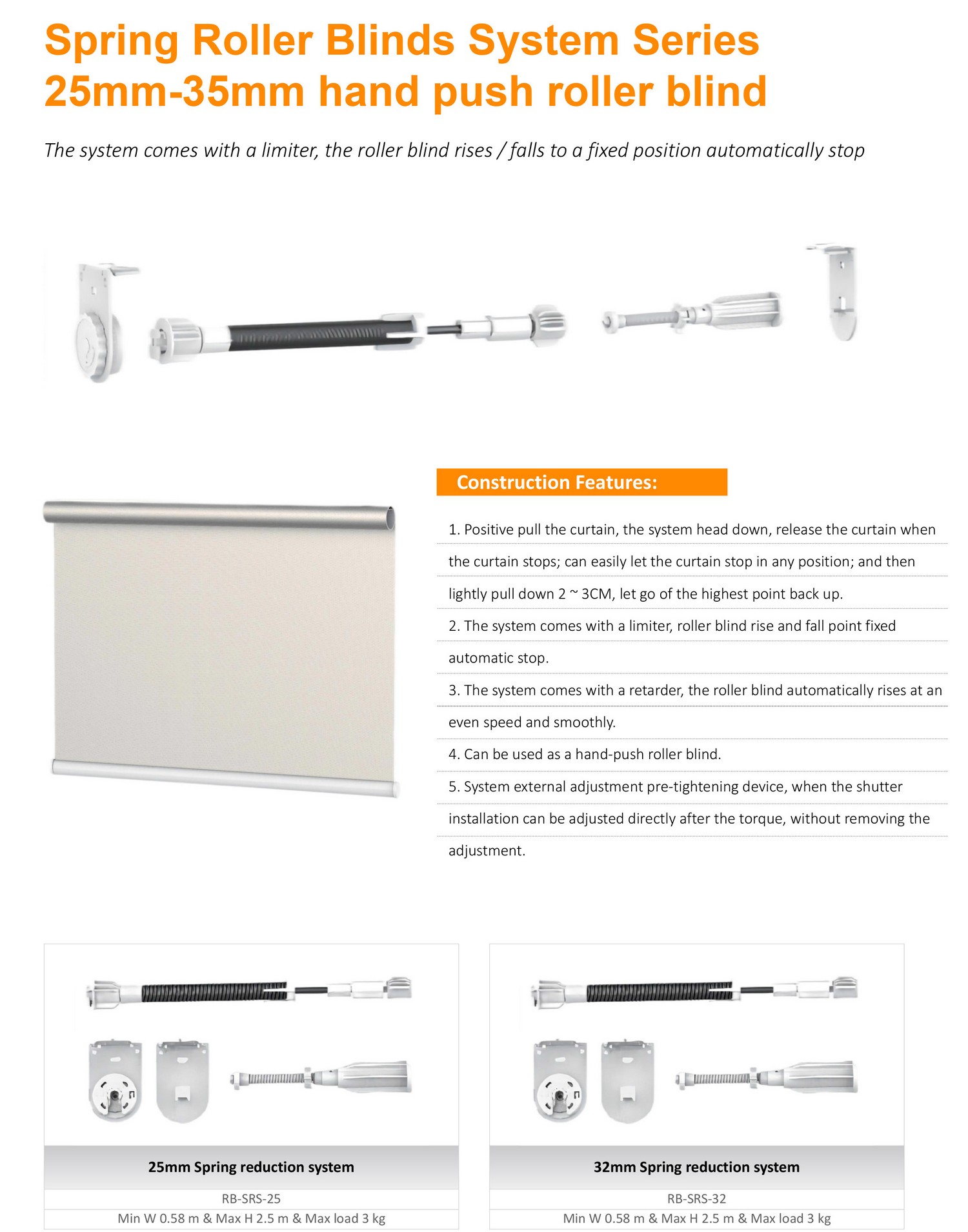 Spring Roller Blinds System Series
25mm-35mm hand push roller blind

The system comes with a limiter, the roller blind rises / falls to a fixed position automatically stop

Construction Features:

1. Positive pull the curtain, the system head down, release the curtain when the curtain stops; can easily let the curtain stop in any position; and then lightly pull down 2 ~ 3CM, let go of the highest point back up.

2. The system comes with a limiter, roller blind rise and fall point fixed automatic stop.

3. The system comes with a retarder, the roller blind automatically rises at an even speed and smoothly.

4. Can be used as a hand-push roller blind.

5. System external adjustment pre-tightening device, when the shutter installation can be adjusted directly after the torque, without removing the adjustment.

25mm Spring reduction system

RB-SRS-25

Min W 0.58 m & Max H 2.5 m & Max load 3 kg

32mm Spring reduction system

RB-SRS-32

Min W 0.58 m & Max H 2.5 m & Max load 3 kg