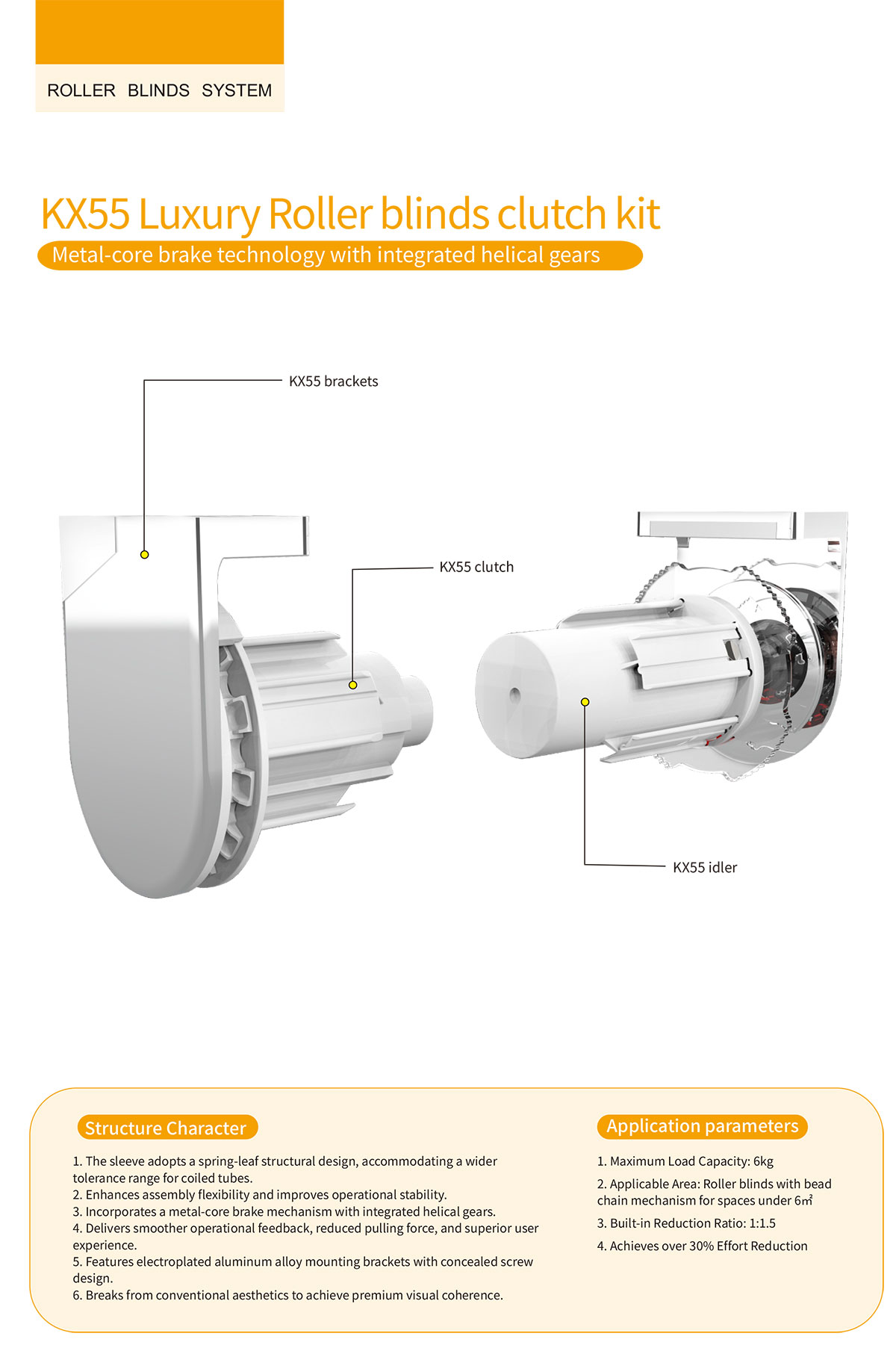 ROLLER BLINDS SYSTEM

KX55 Luxury Roller blinds clutch kit

Metal-core brake technology with integrated helical gears

KX55 brackets

KX55 clutch

KX55 idler

Structure Character

1. The sleeve adopts a spring-leaf structural design, accommodating a wider tolerance range for coiled tubes.
2. Enhances assembly flexibility and improves operational stability.
3. Incorporates a metal-core brake mechanism with integrated helical gears.
4. Delivers smoother operational feedback, reduced pulling force, and superior user experience.
5. Features electroplated aluminum alloy mounting brackets with concealed screw design.
6. Breaks from conventional aesthetics to achieve premium visual coherence.

Application parameters

1. Maximum Load Capacity: 6kg

2. Applicable Area: Roller blinds with bead chain mechanism for spaces under 6㎡

3. Built-in Reduction Ratio: 1:1.5

4. Achieves over 30% Effort Reduction